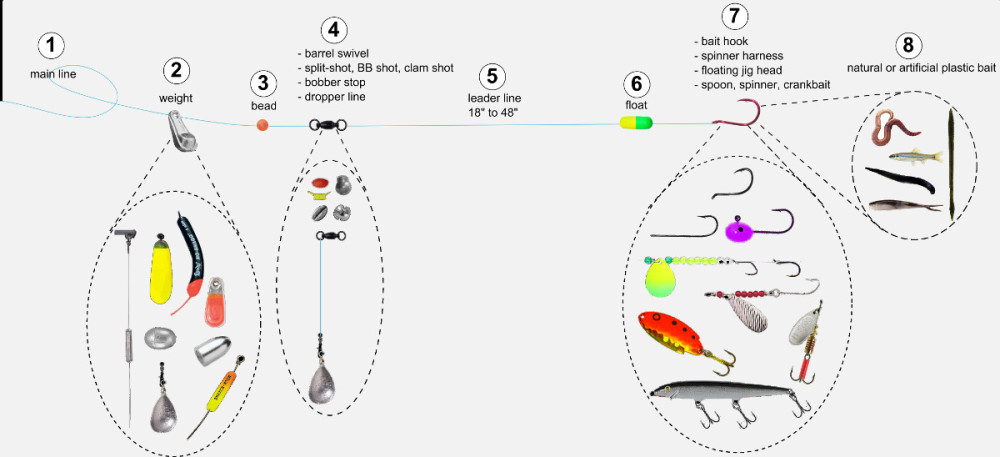 1
main line

2
weight

3
bead

4
- barrel swivel
- split-shot, BB shot, clam shot
- bobber stop
- dropper line

5
leader line
18" to 48"

6
float

7
- bait hook
- spinner harness
- floating jig head
- spoon, spinner, crankbait

8
natural or artificial plastic bait