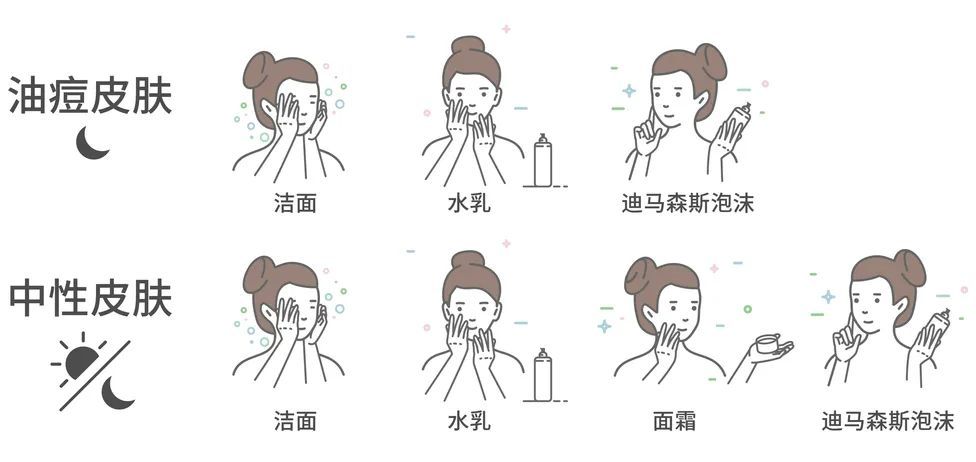 油痘皮肤

洁面

水乳

迪马森斯泡沫

中性皮肤

洁面

水乳

面霜

迪马森斯泡沫