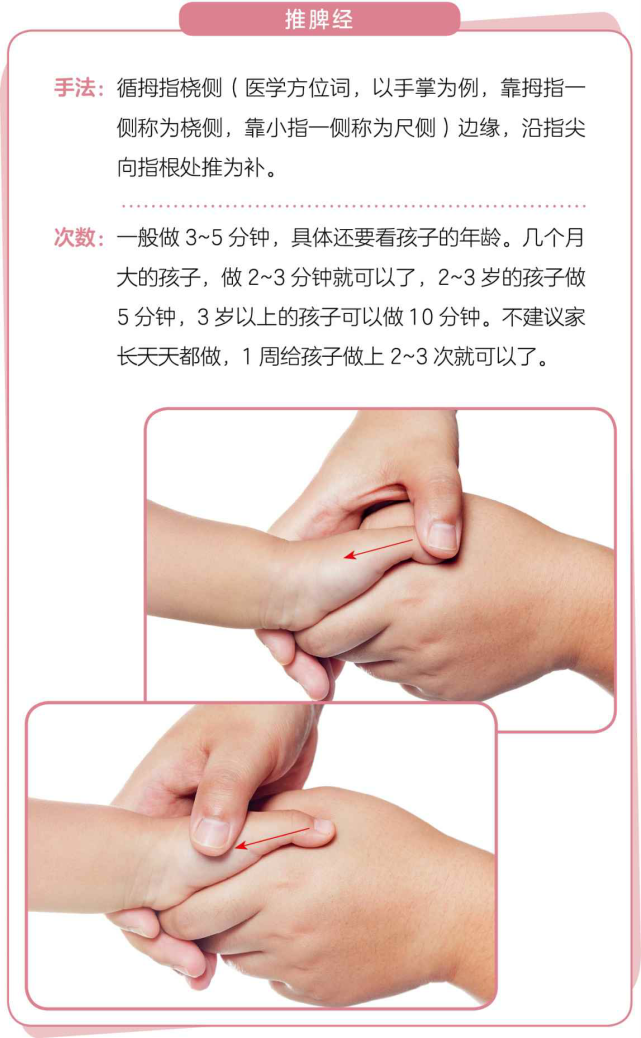 推脾经

手法：循拇指桡侧（医学方位词，以手掌为例，靠拇指一侧称为桡侧，靠小指一侧称为尺侧）边缘，沿指尖向指根处推为补。

次数：一般做 3~5 分钟，具体还要看孩子的年龄。几个月大的孩子，做 2~3 分钟就可以了，2~3 岁的孩子做 5 分钟，3 岁以上的孩子可以做 10 分钟。不建议家长天天都做，1 周给孩子做上 2~3 次就可以了。