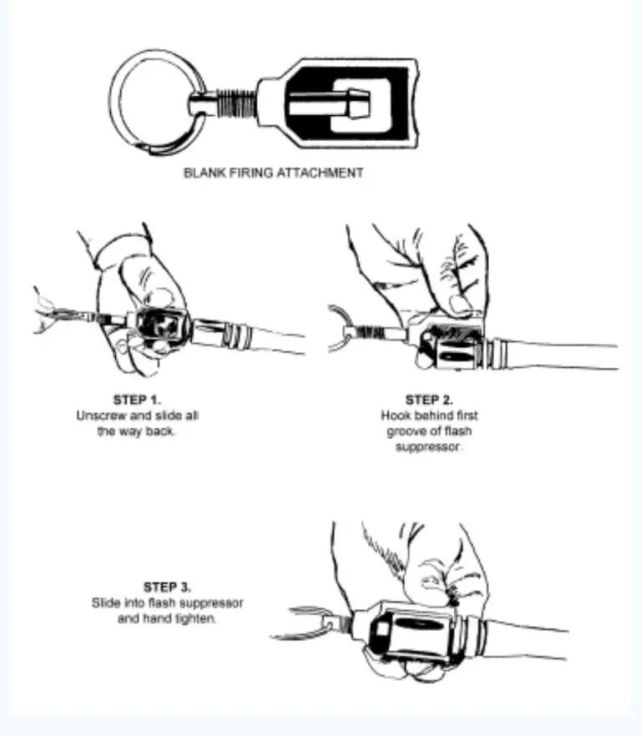 BLANK FIRING ATTACHMENT

STEP 1.
Unscrew and slide all the way back.

STEP 2.
Hook behind first groove of flash suppressor.

STEP 3.
Slide into flash suppressor and hand tighten.