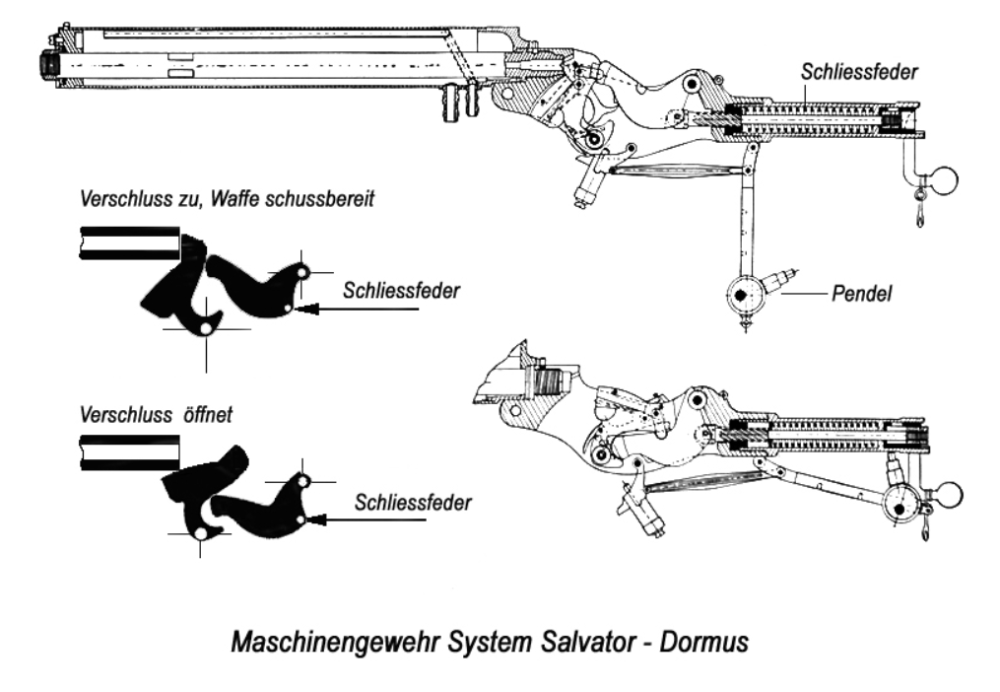 Schliessfeder

Verschluss zu, Waffe schussbereit

Schliessfeder

Pendel

Verschluss öffnet

Schliessfeder

Maschinengewehr System Salvator - Dormus