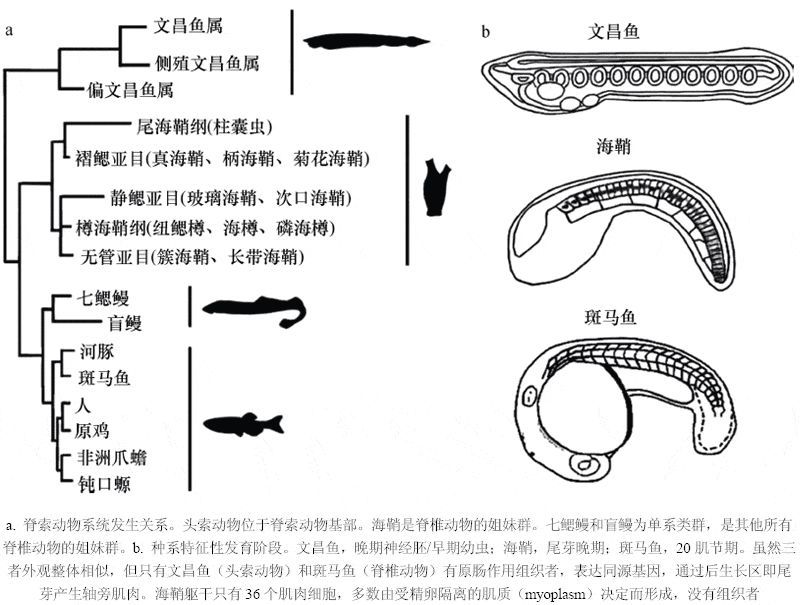 a

文昌鱼属

侧殖文昌鱼属

偏文昌鱼属

尾海鞘纲(柱囊虫)

褶鳃亚目(真海鞘、柄海鞘、菊花海鞘)

静鳃亚目(玻璃海鞘、次口海鞘)

樽海鞘纲(纽鳃樽、海樽、磷海樽)

无管亚目(簇海鞘、长带海鞘)

七鳃鳗

盲鳗

河豚

斑马鱼

人

原鸡

非洲爪蟾

钝口螈

b

文昌鱼

海鞘

斑马鱼

a. 脊索动物系统发生关系。头索动物位于脊索动物基部。海鞘是脊椎动物的姐妹群。七鳃鳗和盲鳗为单系类群，是其他所有脊椎动物的姐妹群。b. 种系特征性发育阶段。文昌鱼，晚期神经胚/早期幼虫；海鞘，尾芽晚期；斑马鱼，20 肌节期。虽然三者外观整体相似，但只有文昌鱼（头索动物）和斑马鱼（脊椎动物）有原肠作用组织者，表达同源基因，通过后生长区即尾芽产生轴旁肌肉。海鞘躯干只有 36 个肌肉细胞，多数由受精卵隔离的肌质（myoplasm）决定而形成，没有组织者