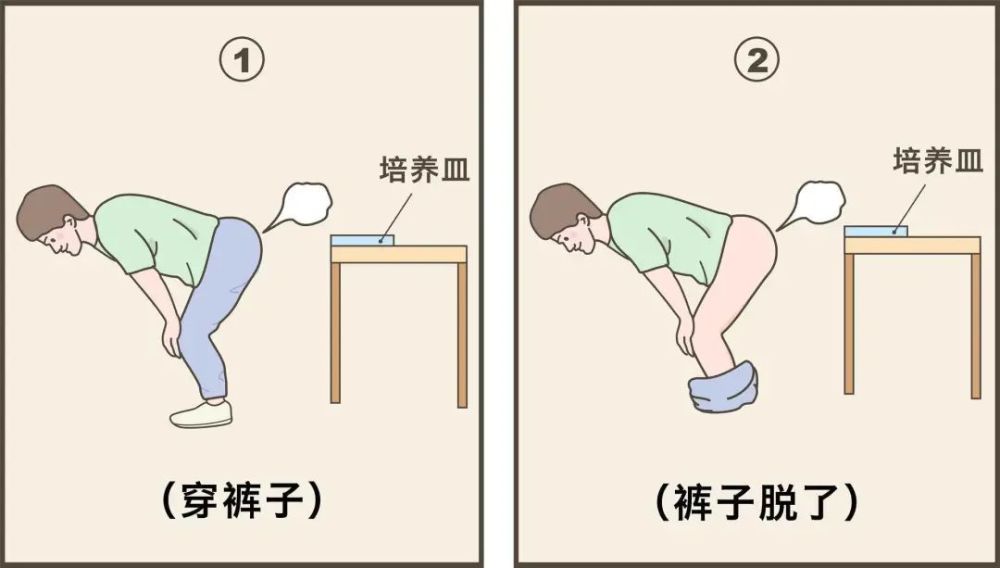 ①

培养皿

（穿裤子）

②

培养皿

（裤子脱了）