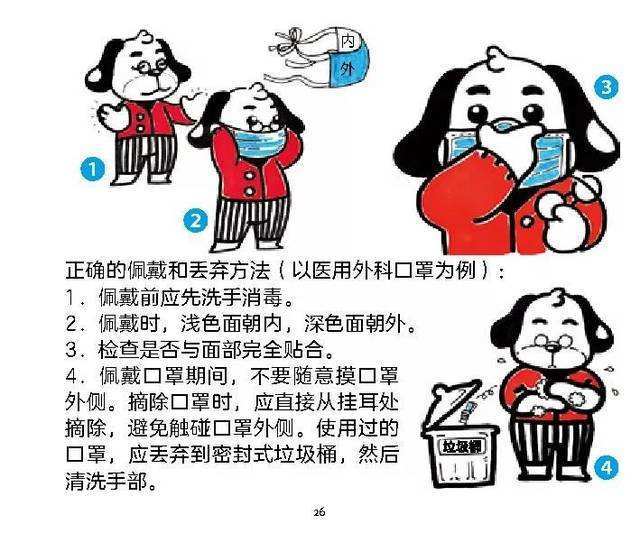 内
外

1

2

3

正确的佩戴和丢弃方法（以医用外科口罩为例）：
1．佩戴前应先洗手消毒。
2．佩戴时，浅色面朝内，深色面朝外。
3．检查是否与面部完全贴合。
4．佩戴口罩期间，不要随意摸口罩外侧。摘除口罩时，应直接从挂耳处摘除，避免触碰口罩外侧。使用过的口罩，应丢弃到密封式垃圾桶，然后清洗手部。

垃圾桶

4

26