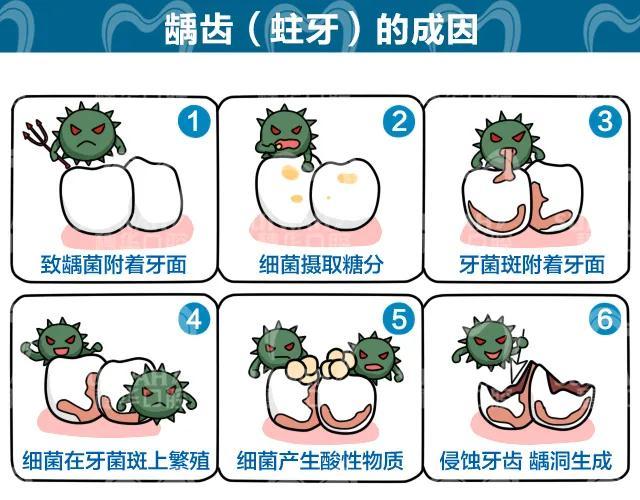 龋齿（蛀牙）的成因

1
致龋菌附着牙面

2
细菌摄取糖分

3
牙菌斑附着牙面

4
细菌在牙菌斑上繁殖

5
细菌产生酸性物质

6
侵蚀牙齿 龋洞生成