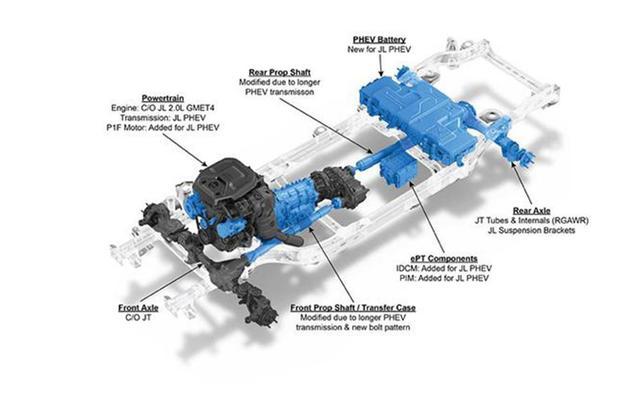 PHEV Battery
New for JL PHEV

Rear Prop Shaft
Modified due to longer PHEV transmisson

Powertrain
Engine: C/O JL 2.0L GMET4
Transmission: JL PHEV
P1F Motor: Added for JL PHEV

Rear Axle
JT Tubes & Internals (RGAWR)
JL Suspension Brackets

ePT Components
IDCM: Added for JL PHEV
PIM: Added for JL PHEV

Front Axle
C/O JT

Front Prop Shaft / Transfer Case
Modified due to longer PHEV transmission & new bolt pattern