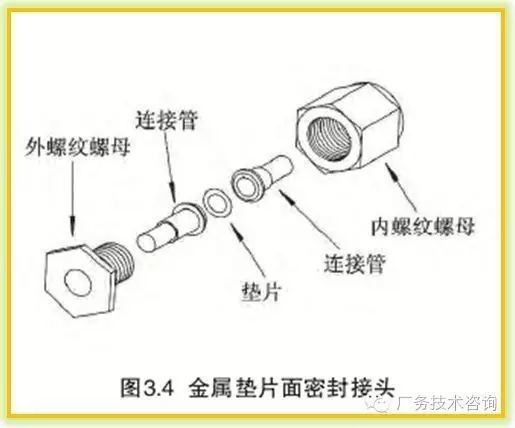 连接管
外螺纹螺母
内螺纹螺母
连接管
垫片
图3.4 金属垫片面密封接头
厂务技术咨询