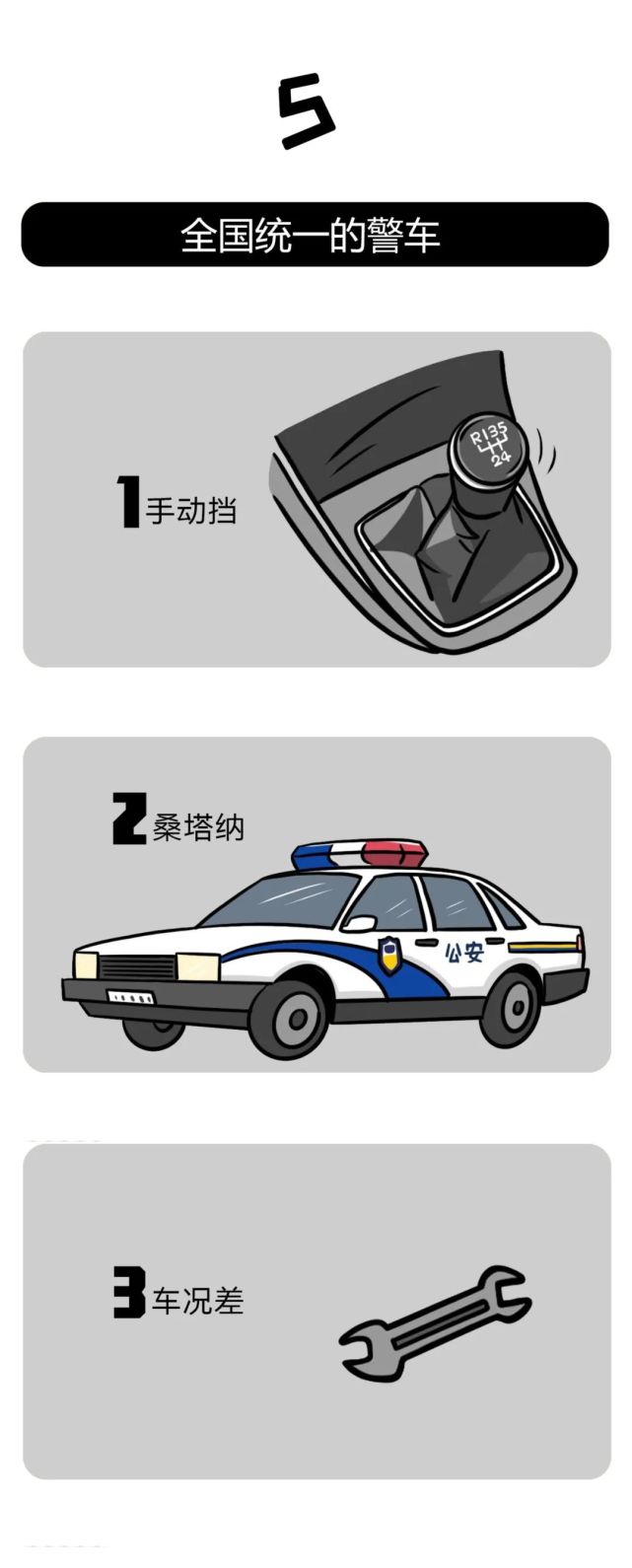 5

全国统一的警车

1 手动挡

R 1 3 5
2 4

2 桑塔纳

公安

3 车况差