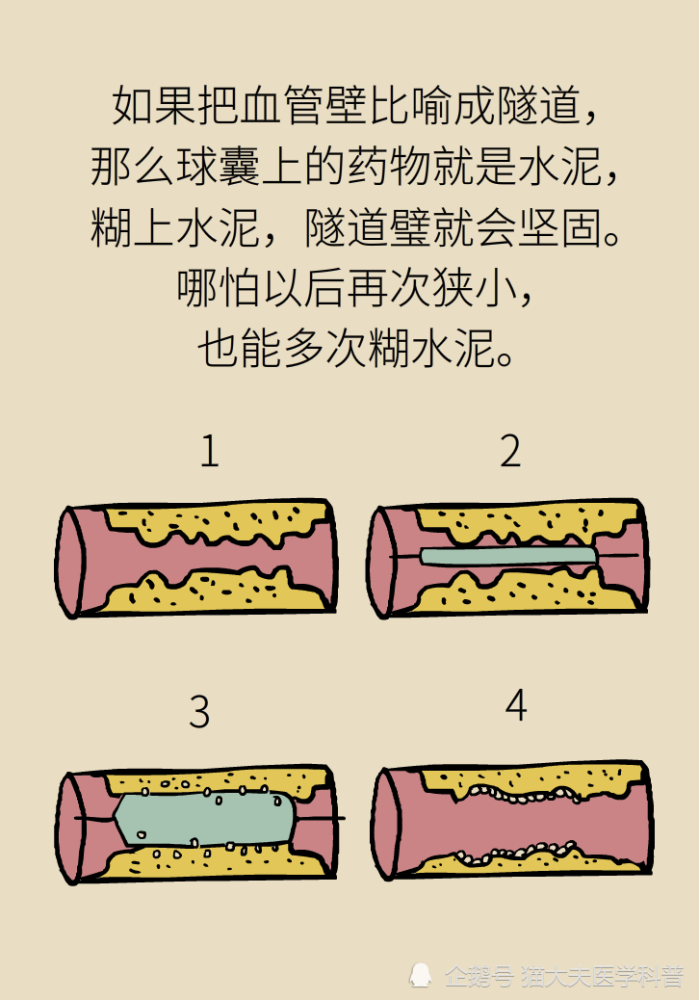 如果把血管壁比喻成隧道，
那么球囊上的药物就是水泥，
糊上水泥，隧道壁就会坚固。
哪怕以后再次狭小，
也能多次糊水泥。

1

2

3

4

企鹅号 猫大夫医学科普