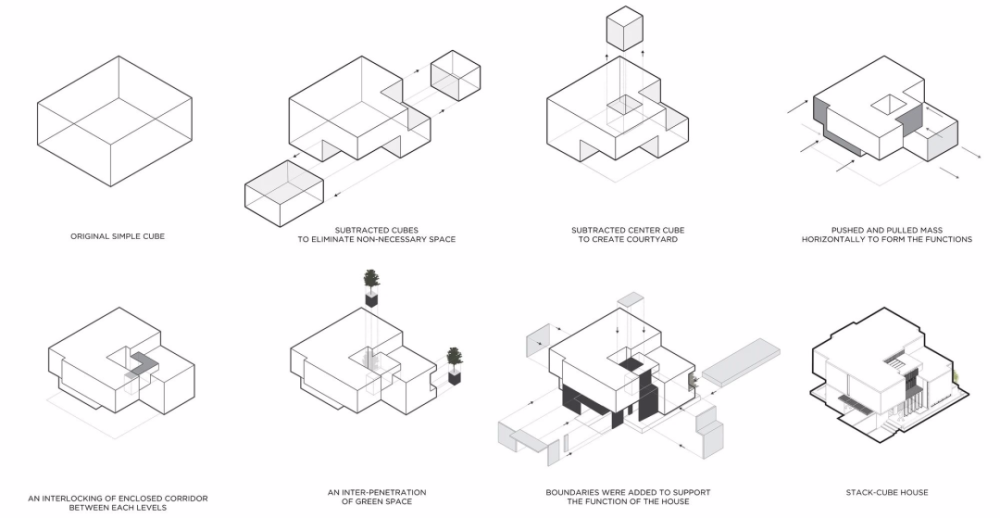 ORIGINAL SIMPLE CUBE

SUBTRACTED CUBES TO ELIMINATE NON-NECESSARY SPACE

SUBTRACTED CENTER CUBE TO CREATE COURTYARD

PUSHED AND PULLED MASS HORIZONTALLY TO FORM THE FUNCTIONS

AN INTERLOCKING OF ENCLOSED CORRIDOR BETWEEN EACH LEVELS

AN INTER-PENETRATION OF GREEN SPACE

BOUNDARIES WERE ADDED TO SUPPORT THE FUNCTION OF THE HOUSE

STACK-CUBE HOUSE