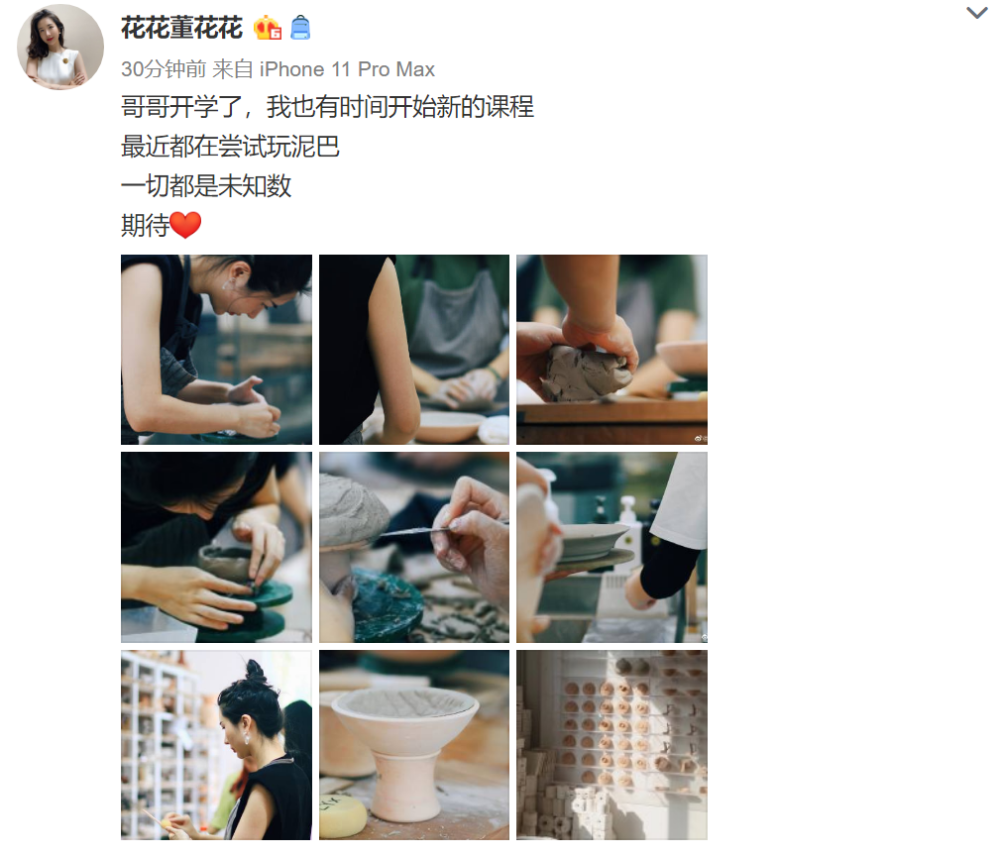 花花董花花

30分钟前 来自 iPhone 11 Pro Max

哥哥开学了，我也有时间开始新的课程
最近都在尝试玩泥巴
一切都是未知数
期待❤️