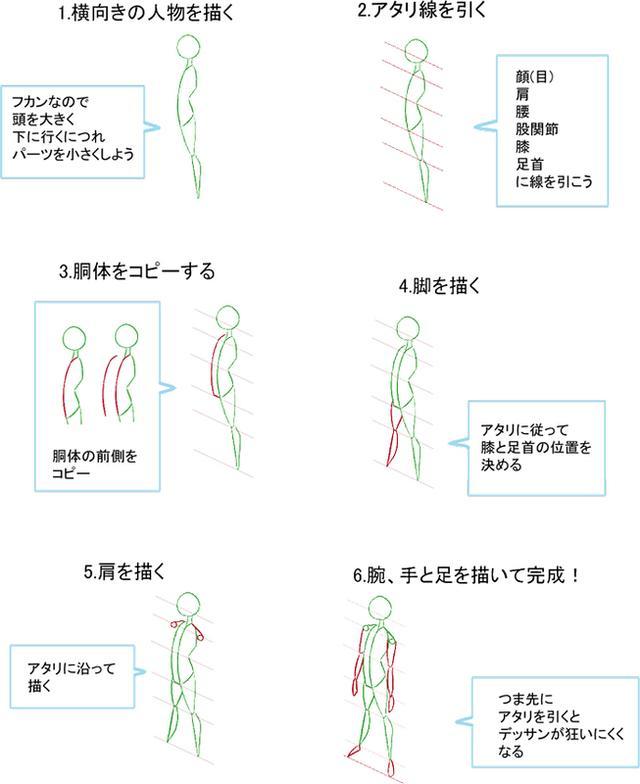 1.横向きの人物を描く

フカンなので
頭を大きく
下に行くにつれ
パーツを小さくしよう

2.アタリ線を引く

顔(目)
肩
腰
股関節
膝
足首
に線を引こう

3.胴体をコピーする

胴体の前側を
コピー

4.脚を描く

アタリに従って
膝と足首の位置を
決める

5.肩を描く

アタリに沿って
描く

6.腕、手と足を描いて完成！

つま先に
アタリを引くと
デッサンが狂いにくく
なる