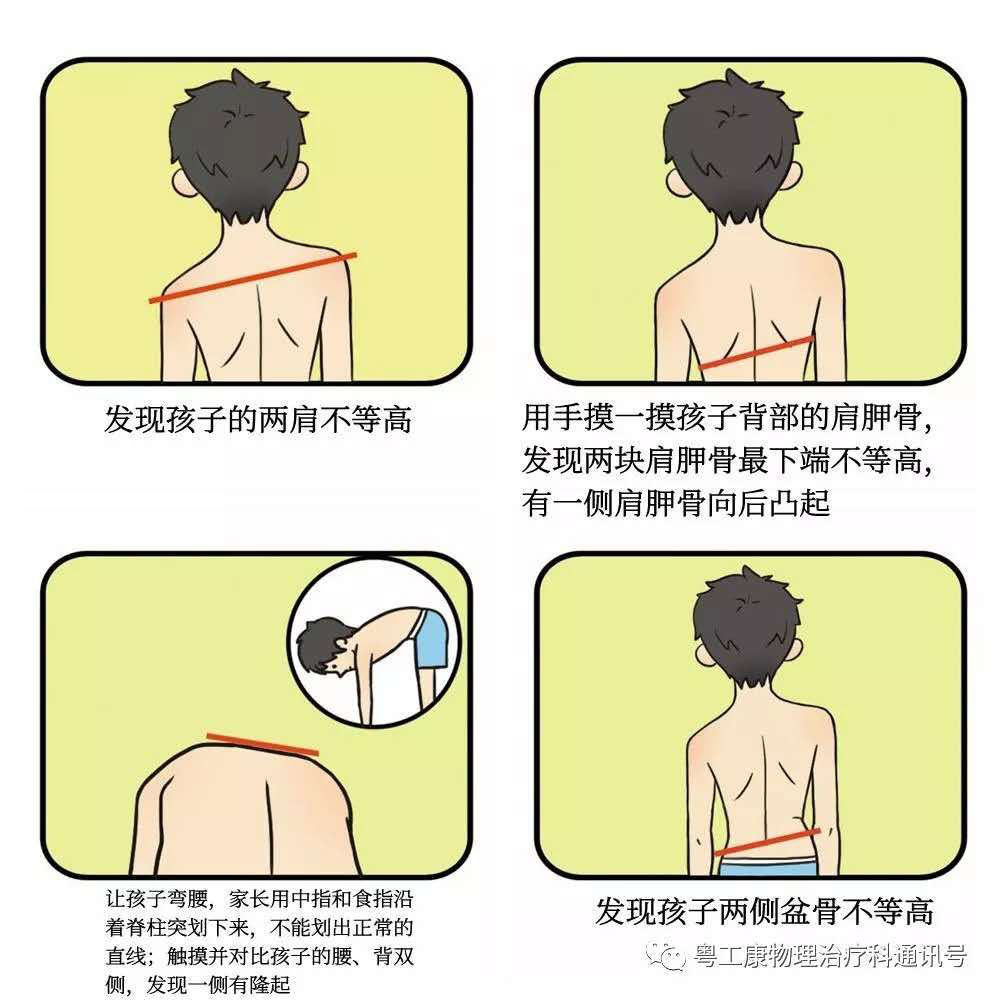 发现孩子的两肩不等高

用手摸一摸孩子背部的肩胛骨，发现两块肩胛骨最下端不等高，有一侧肩胛骨向后凸起

让孩子弯腰，家长用中指和食指沿着脊柱突划下来，不能划出正常的直线；触摸并对比孩子的腰、背双侧，发现一侧有隆起

发现孩子两侧盆骨不等高

粤工康物理治疗科通讯号