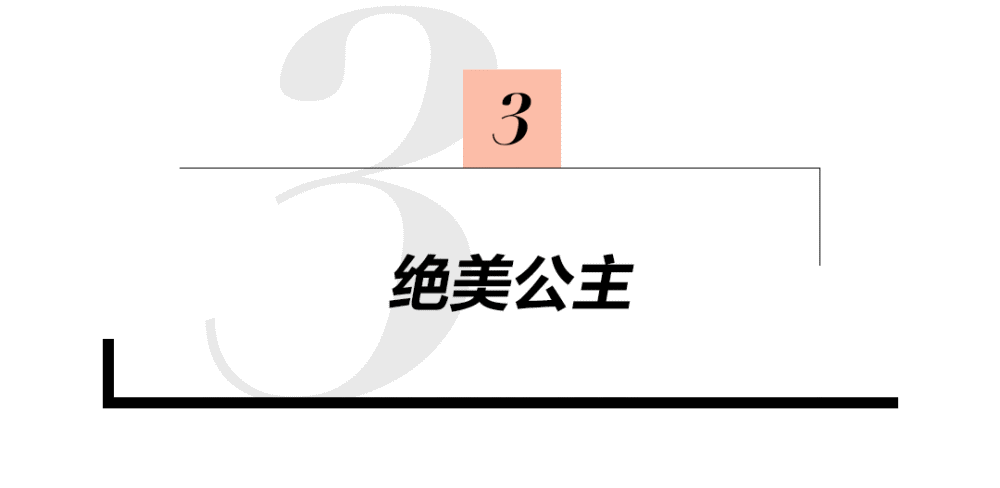 3

绝美公主