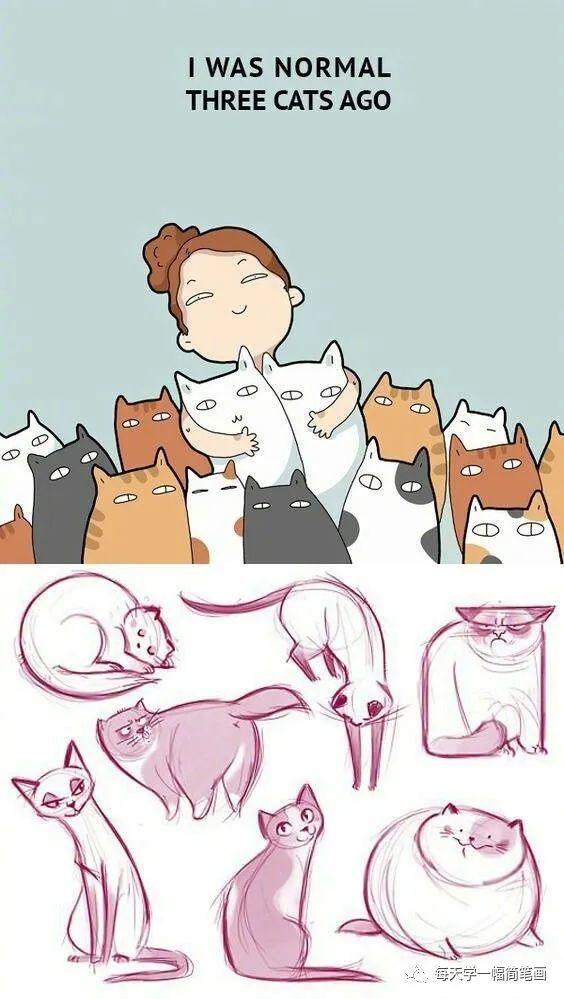 I WAS NORMAL
THREE CATS AGO

每天学一幅简笔画