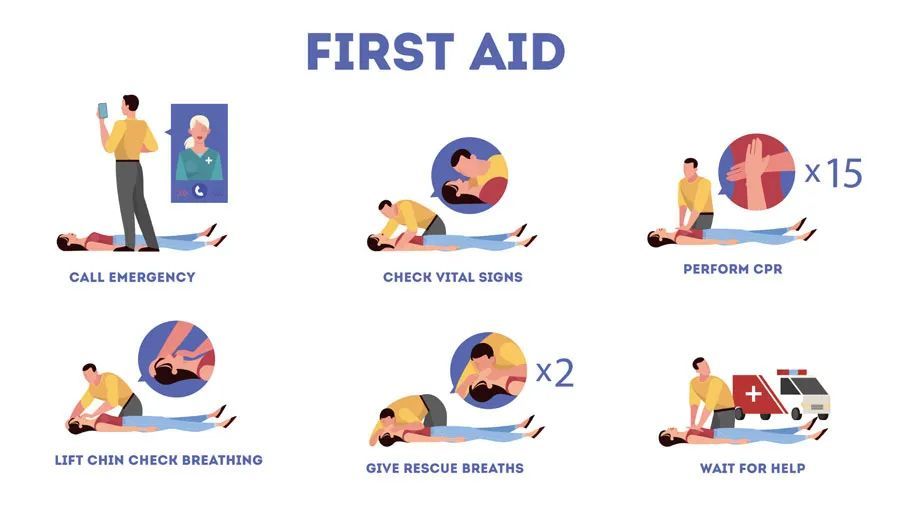 FIRST AID

CALL EMERGENCY

CHECK VITAL SIGNS

x15

PERFORM CPR

LIFT CHIN CHECK BREATHING

x2

GIVE RESCUE BREATHS

WAIT FOR HELP