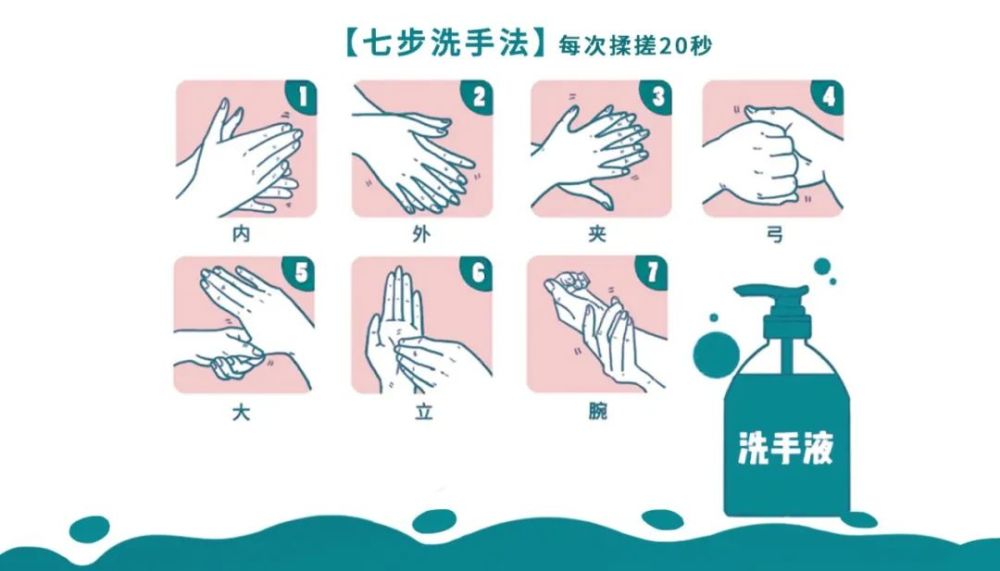 【七步洗手法】每次揉搓20秒

1
内

2
外

3
夹

4
弓

5
大

6
立

7
腕

洗手液