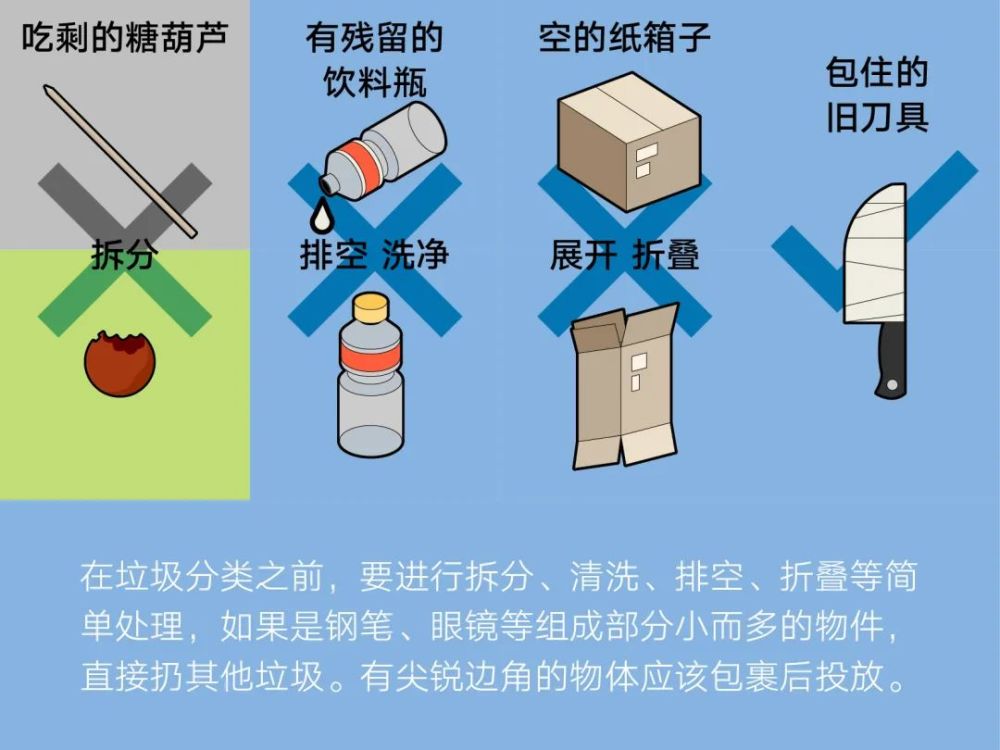 吃剩的糖葫芦

拆分

有残留的饮料瓶

排空 洗净

空的纸箱子

展开 折叠

包住的旧刀具

在垃圾分类之前，要进行拆分、清洗、排空、折叠等简单处理，如果是钢笔、眼镜等组成部分小而多的物件，直接扔其他垃圾。有尖锐边角的物体应该包裹后投放。