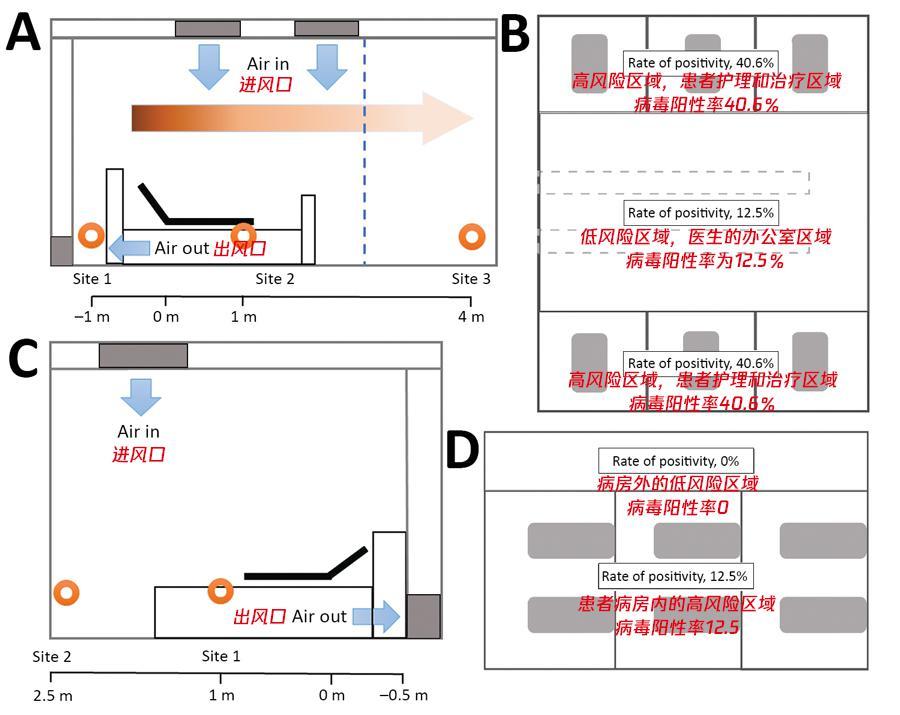 A

Air in
进风口

Air out 出风口

Site 1
Site 2
Site 3

−1 m
0 m
1 m
4 m

B

Rate of positivity, 40.6%
高风险区域，患者护理和治疗区域
病毒阳性率40.6%

Rate of positivity, 12.5%
低风险区域，医生的办公室区域
病毒阳性率为12.5%

Rate of positivity, 40.6%
高风险区域，患者护理和治疗区域
病毒阳性率40.6%

C

Air in
进风口

出风口 Air out

Site 2
Site 1

2.5 m
1 m
0 m
−0.5 m

D

Rate of positivity, 0%
病房外的低风险区域
病毒阳性率0

Rate of positivity, 12.5%
患者病房内的高风险区域
病毒阳性率12.5