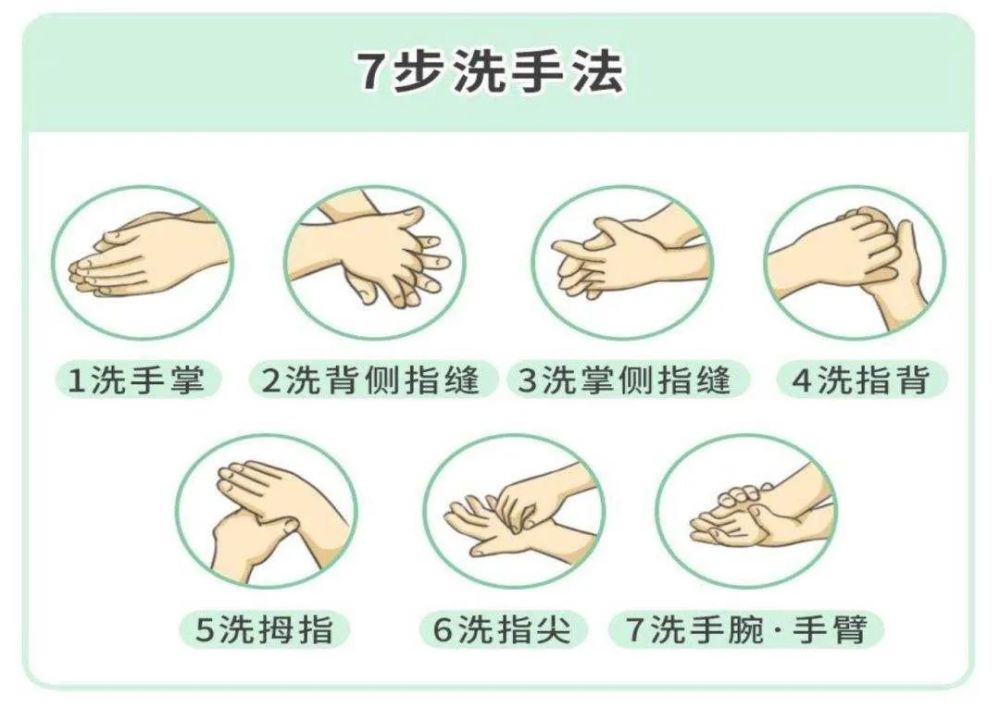 7步洗手法

1洗手掌
2洗背侧指缝
3洗掌侧指缝
4洗指背
5洗拇指
6洗指尖
7洗手腕·手臂