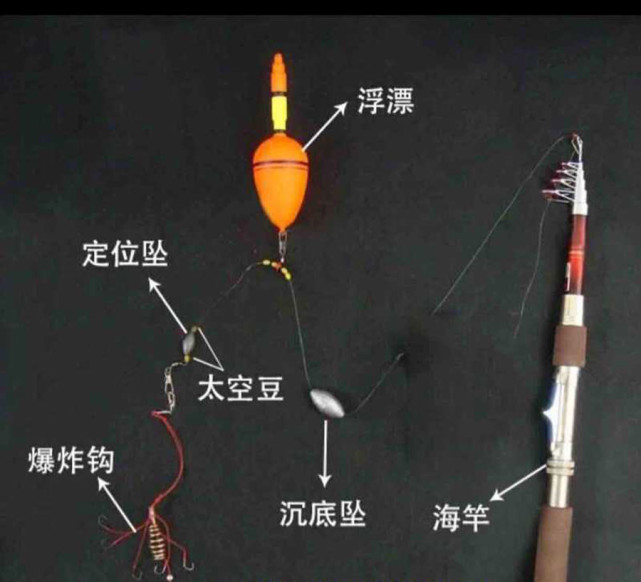 浮漂

定位坠

太空豆

爆炸钩

沉底坠

海竿