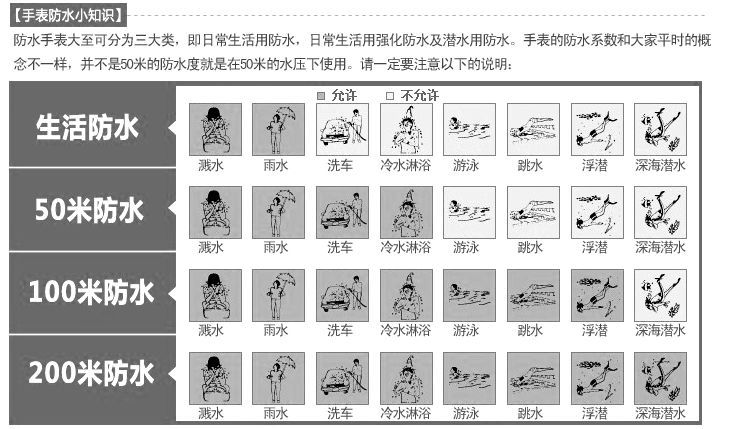 【手表防水小知识】

防水手表大至可分为三大类，即日常生活用防水，日常生活用强化防水及潜水用防水。手表的防水系数和大家平时的概念不一样，并不是50米的防水度就是在50米的水压下使用。请一定要注意以下的说明：

■ 允许 □ 不允许

生活防水
溅水 雨水 洗车 冷水淋浴 游泳 跳水 浮潜 深海潜水

50米防水
溅水 雨水 洗车 冷水淋浴 游泳 跳水 浮潜 深海潜水

100米防水
溅水 雨水 洗车 冷水淋浴 游泳 跳水 浮潜 深海潜水

200米防水
溅水 雨水 洗车 冷水淋浴 游泳 跳水 浮潜 深海潜水