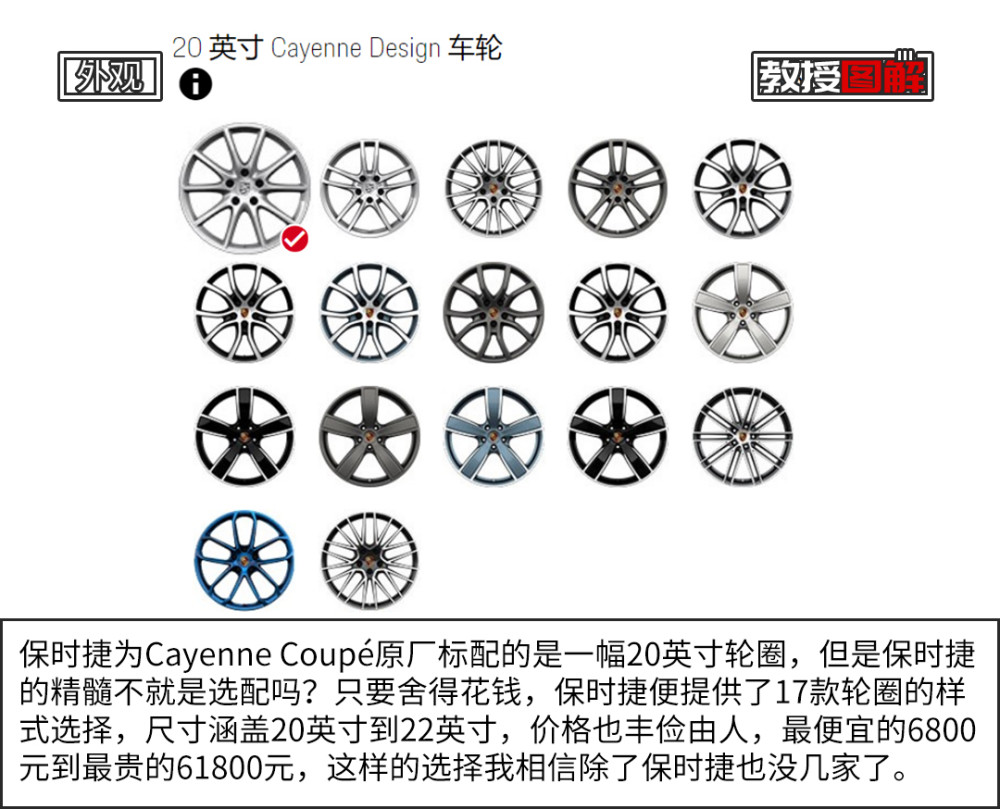 外观

20 英寸 Cayenne Design 车轮

教授图解

保时捷为Cayenne Coupé原厂标配的是一幅20英寸轮圈，但是保时捷的精髓不就是选配吗？只要舍得花钱，保时捷便提供了17款轮圈的样式选择，尺寸涵盖20英寸到22英寸，价格也丰俭由人，最便宜的6800元到最贵的61800元，这样的选择我相信除了保时捷也没几家了。