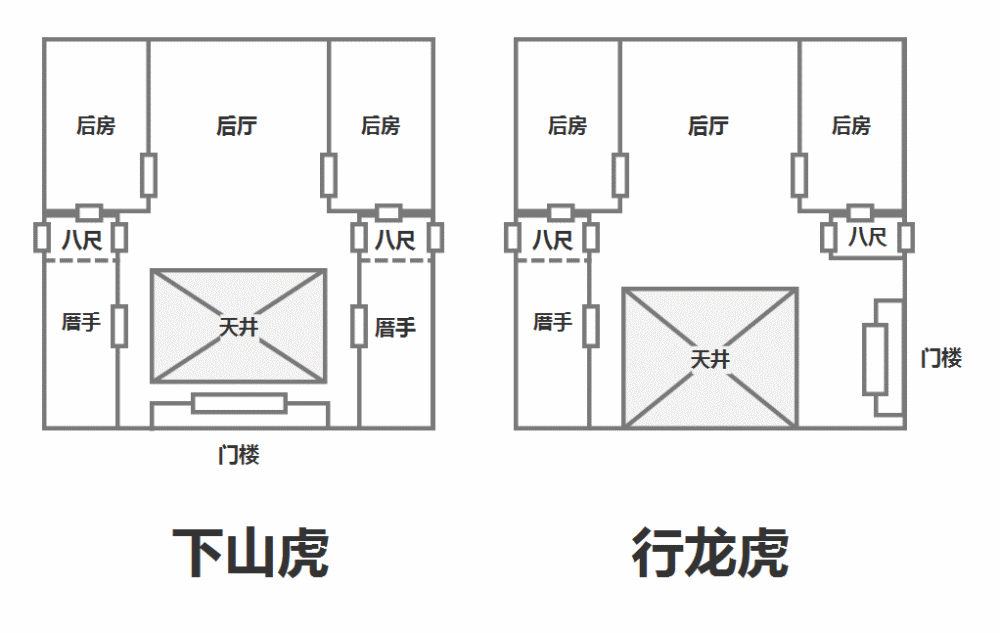 后房
后厅
后房
八尺
八尺
厝手
天井
厝手
门楼

下山虎

后房
后厅
后房
八尺
八尺
厝手
天井
门楼

行龙虎