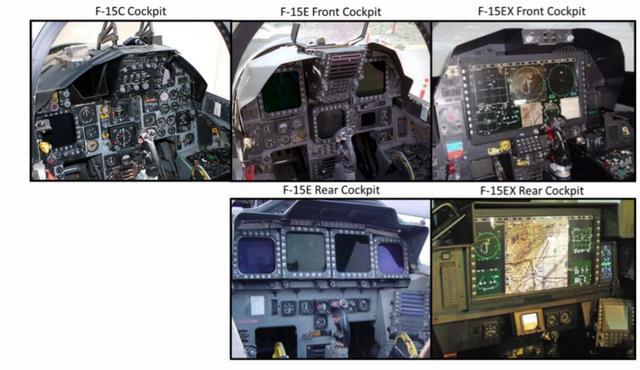 F-15C Cockpit

F-15E Front Cockpit

F-15EX Front Cockpit

F-15E Rear Cockpit

F-15EX Rear Cockpit