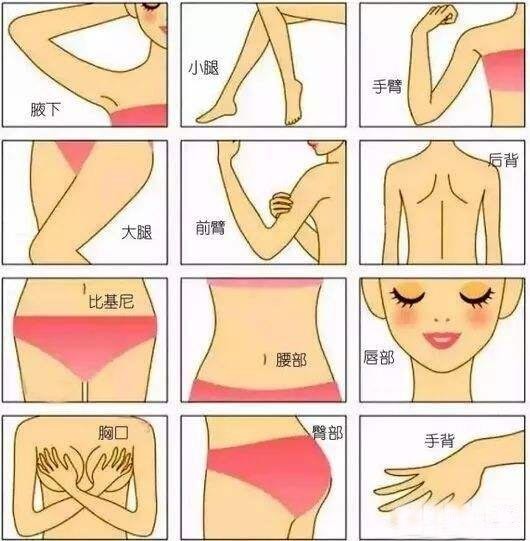 腋下

小腿

手臂

大腿

前臂

后背

比基尼

腰部

唇部

胸口

臀部

手背