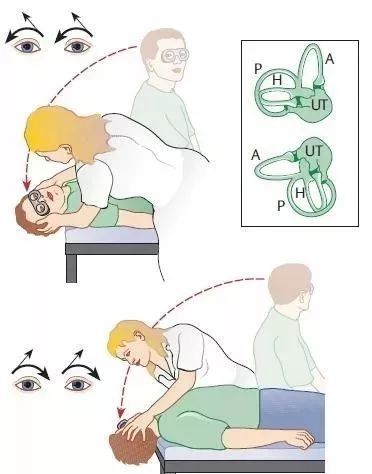 P
H
A
UT

A
UT
H
P