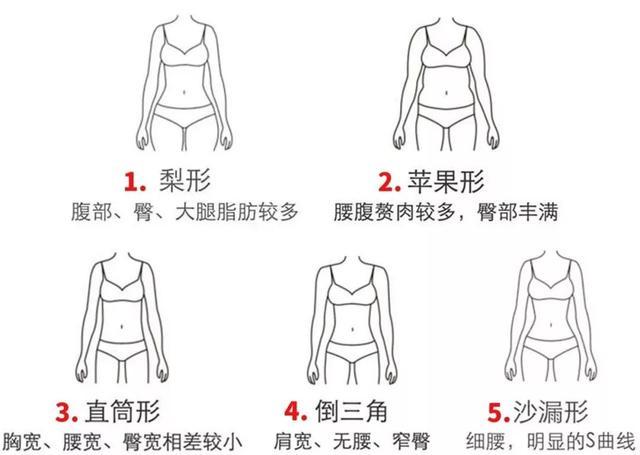 1. 梨形
腹部、臀、大腿脂肪较多

2. 苹果形
腰腹赘肉较多，臀部丰满

3. 直筒形
胸宽、腰宽、臀宽相差较小

4. 倒三角
肩宽、无腰、窄臀

5. 沙漏形
细腰，明显的S曲线