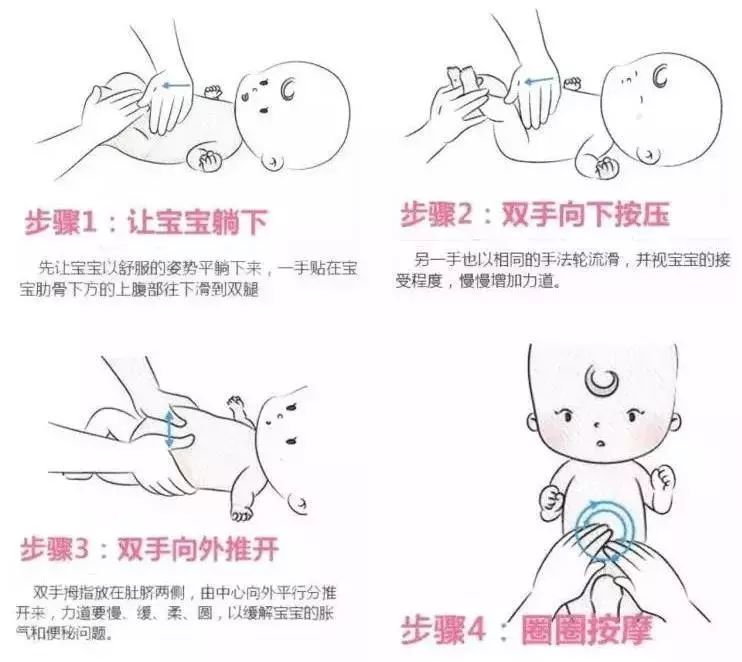 步骤1：让宝宝躺下

先让宝宝以舒服的姿势平躺下来，一手贴在宝宝肋骨下方的上腹部往下滑到双腿

步骤2：双手向下按压

另一手也以相同的手法轮流滑，并视宝宝的接受程度，慢慢增加力道。

步骤3：双手向外推开

双手拇指放在肚脐两侧，由中心向外平行分推开来，力道要慢、缓、柔、圆，以缓解宝宝的胀气和便秘问题。

步骤4：圈圈按摩