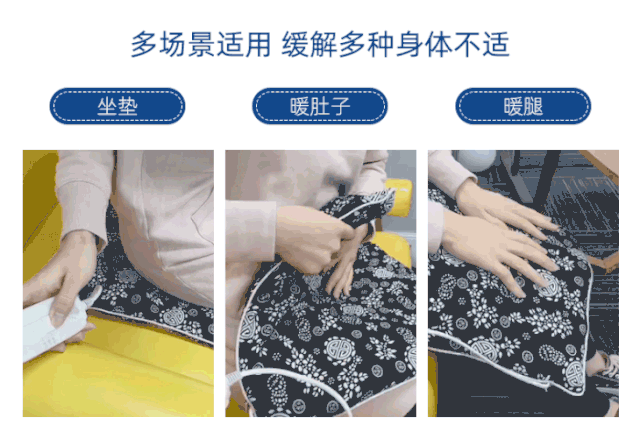 多场景适用 缓解多种身体不适

坐垫

暖肚子

暖腿