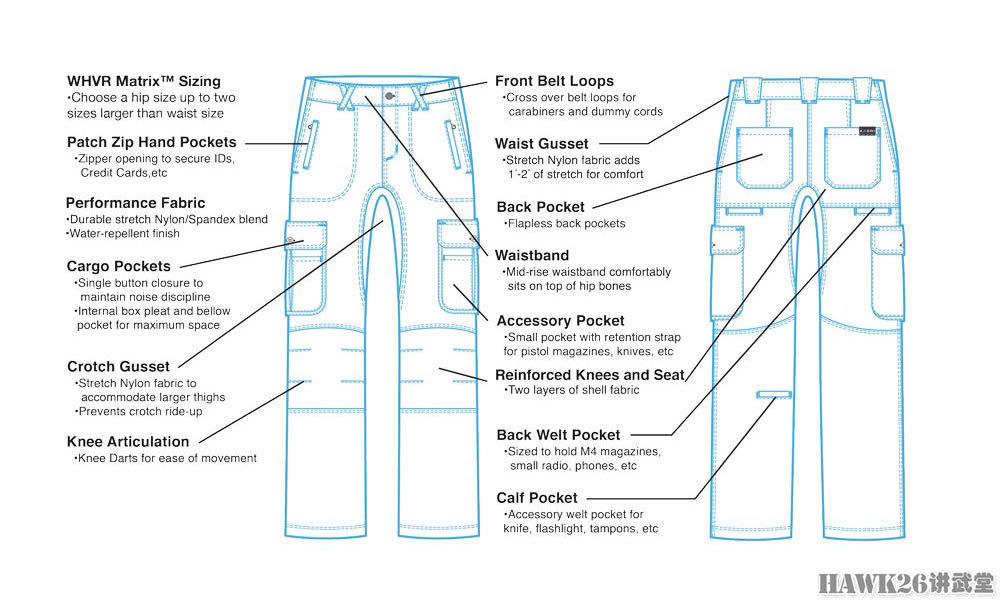 WHVR Matrix™ Sizing
•Choose a hip size up to two sizes larger than waist size

Patch Zip Hand Pockets
•Zipper opening to secure IDs, Credit Cards,etc

Performance Fabric
•Durable stretch Nylon/Spandex blend
•Water-repellent finish

Cargo Pockets
•Single button closure to maintain noise discipline
•Internal box pleat and bellow pocket for maximum space

Crotch Gusset
•Stretch Nylon fabric to accommodate larger thighs
•Prevents crotch ride-up

Knee Articulation
•Knee Darts for ease of movement

Front Belt Loops
•Cross over belt loops for carabiners and dummy cords

Waist Gusset
•Stretch Nylon fabric adds 1"-2" of stretch for comfort

Back Pocket
•Flapless back pockets

Waistband
•Mid-rise waistband comfortably sits on top of hip bones

Accessory Pocket
•Small pocket with retention strap for pistol magazines, knives, etc

Reinforced Knees and Seat
•Two layers of shell fabric

Back Welt Pocket
•Sized to hold M4 magazines, small radio, phones, etc

Calf Pocket
•Accessory welt pocket for knife, flashlight, tampons, etc

HAWK26讲武堂