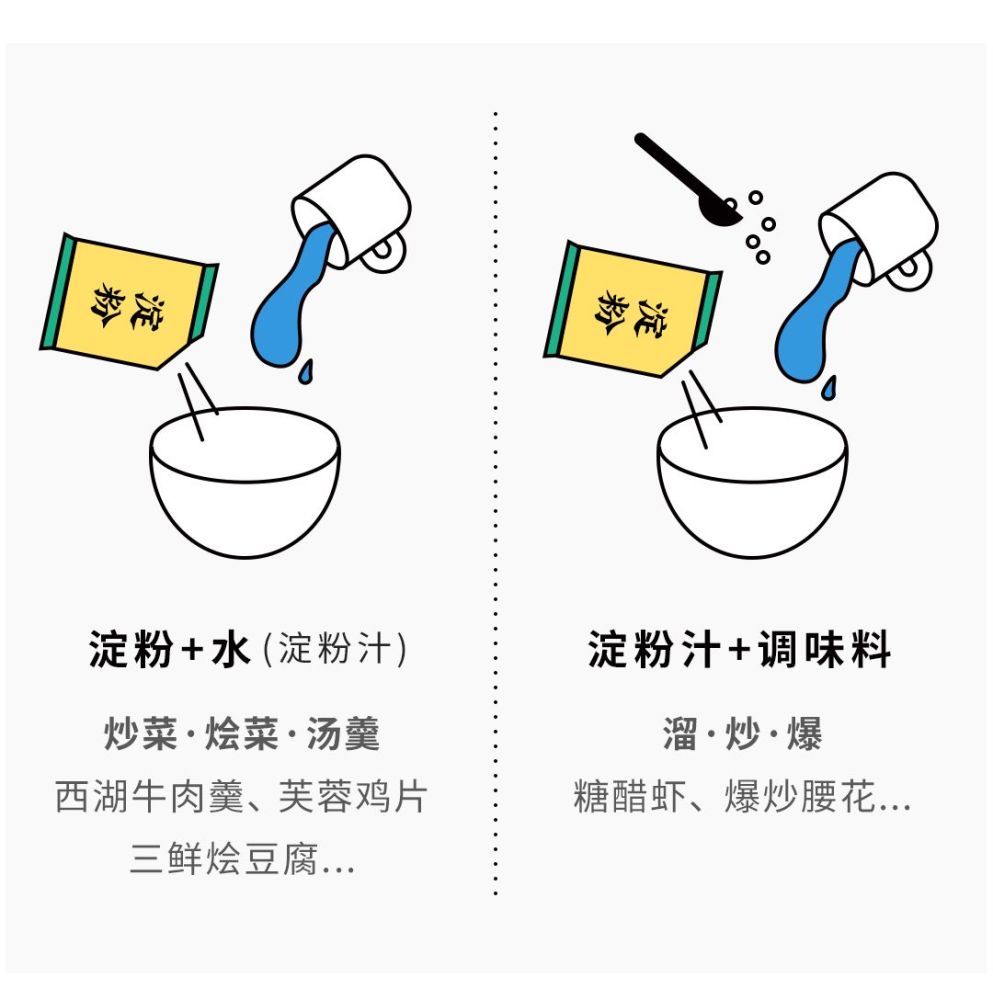 淀粉

淀粉+水（淀粉汁）

炒菜·烩菜·汤羹

西湖牛肉羹、芙蓉鸡片

三鲜烩豆腐...

淀粉

淀粉汁+调味料

溜·炒·爆

糖醋虾、爆炒腰花...