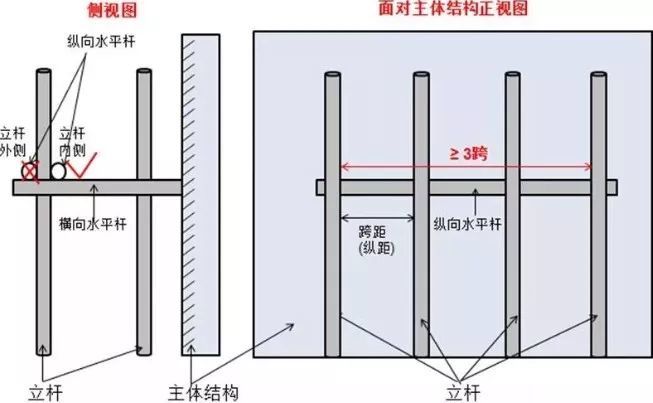 侧视图

纵向水平杆

立杆外侧

立杆内侧

横向水平杆

立杆

主体结构

面对主体结构正视图

≥ 3跨

跨距 (纵距)

纵向水平杆

立杆