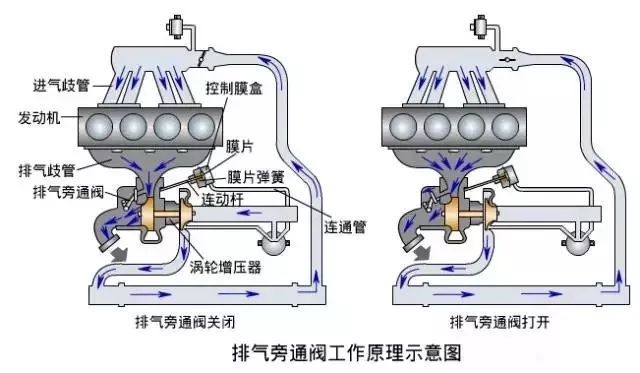 进气歧管
控制膜盒
发动机
膜片
排气歧管
膜片弹簧
排气旁通阀
连动杆
连通管
涡轮增压器
排气旁通阀关闭
排气旁通阀打开
排气旁通阀工作原理示意图