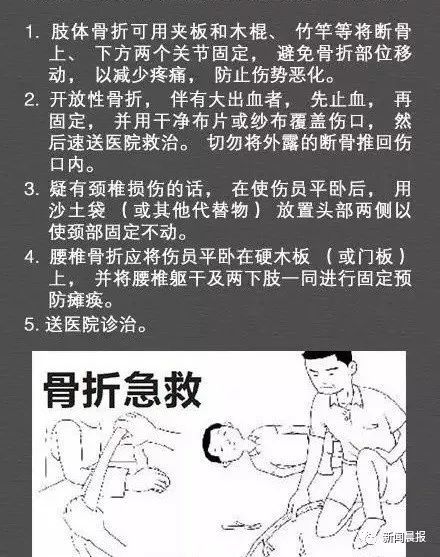 1. 肢体骨折可用夹板和木棍、竹竿等将断骨上、下方两个关节固定，避免骨折部位移动，以减少疼痛，防止伤势恶化。

2. 开放性骨折，伴有大出血者，先止血，再固定，并用干净布片或纱布覆盖伤口，然后速送医院救治。切勿将外露的断骨推回伤口内。

3. 疑有颈椎损伤的话，在使伤员平卧后，用沙土袋（或其他代替物）放置头部两侧以使颈部固定不动。

4. 腰椎骨折应将伤员平卧在硬木板（或门板）上，并将腰椎躯干及两下肢一同进行固定预防瘫痪。

5. 送医院诊治。

骨折急救

新闻晨报