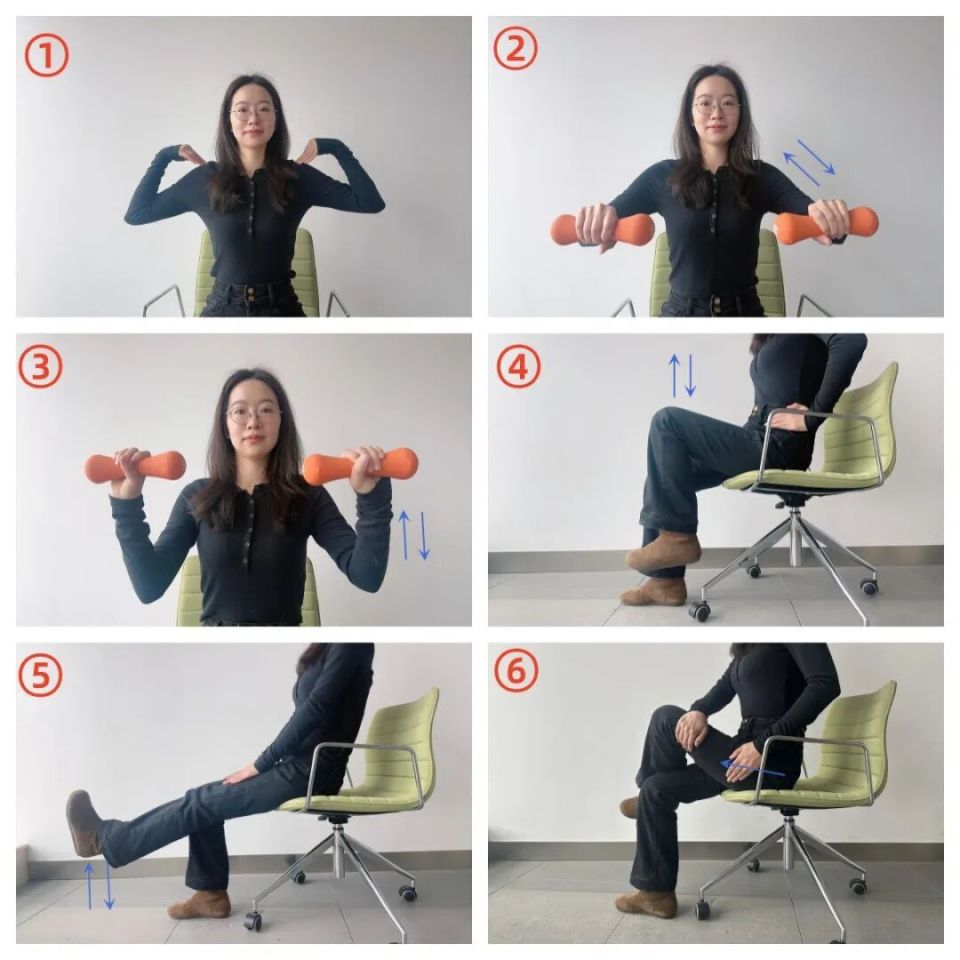 ①
②
③
④
⑤
⑥