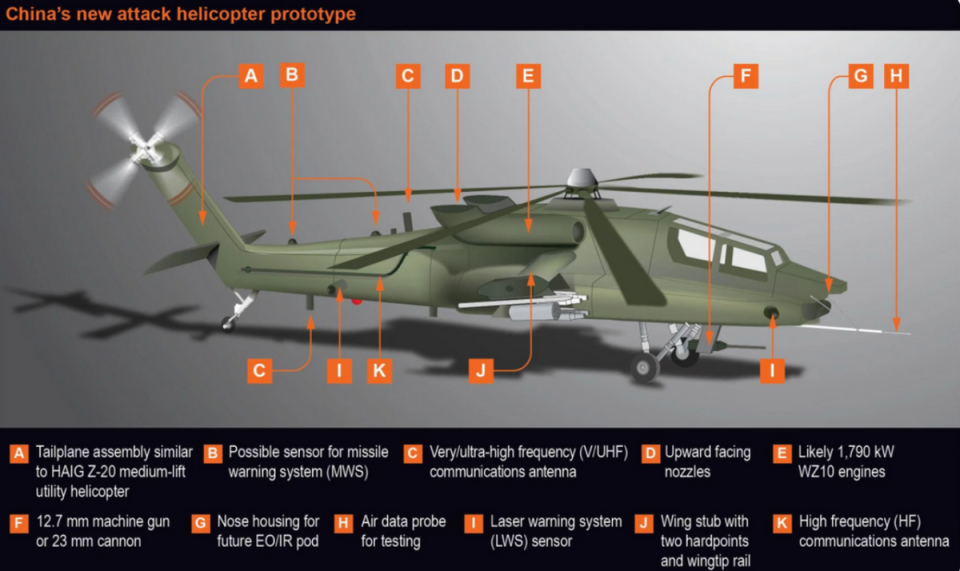 China's new attack helicopter prototype

A B C D E F G H

C I K J I

A Tailplane assembly similar to HAIG Z-20 medium-lift utility helicopter

B Possible sensor for missile warning system (MWS)

C Very/ultra-high frequency (V/UHF) communications antenna

D Upward facing nozzles

E Likely 1,790 kW WZ10 engines

F 12.7 mm machine gun or 23 mm cannon

G Nose housing for future EO/IR pod

H Air data probe for testing

I Laser warning system (LWS) sensor

J Wing stub with two hardpoints and wingtip rail

K High frequency (HF) communications antenna