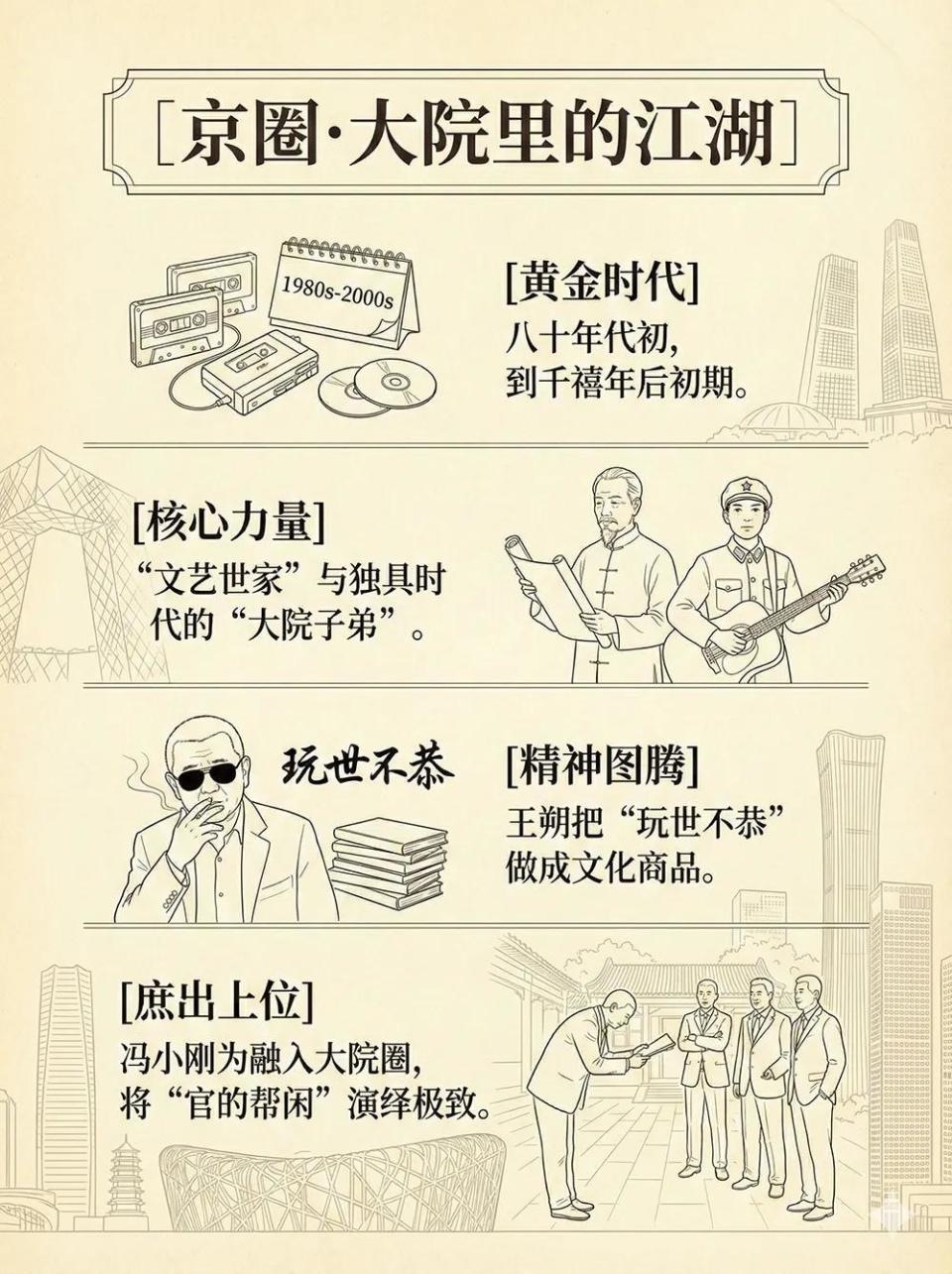 [京圈·大院里的江湖]

1980s-2000s

[黄金时代]
八十年代初，到千禧年后初期。

[核心力量]
“文艺世家”与独具时代的“大院子弟”。

玩世不恭

[精神图腾]
王朔把“玩世不恭”做成文化商品。

[庶出上位]
冯小刚为融入大院圈，将“官的帮闲”演绎极致。