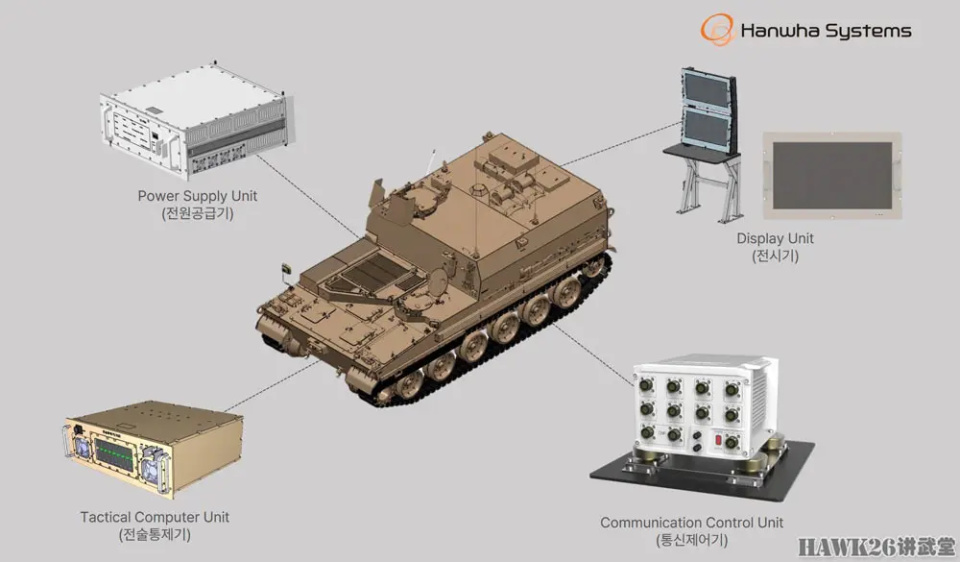 Hanwha Systems

Power Supply Unit
(전원공급기)

Display Unit
(전시기)

Tactical Computer Unit
(전술통제기)

Communication Control Unit
(통신제어기)

HAWK26讲武堂