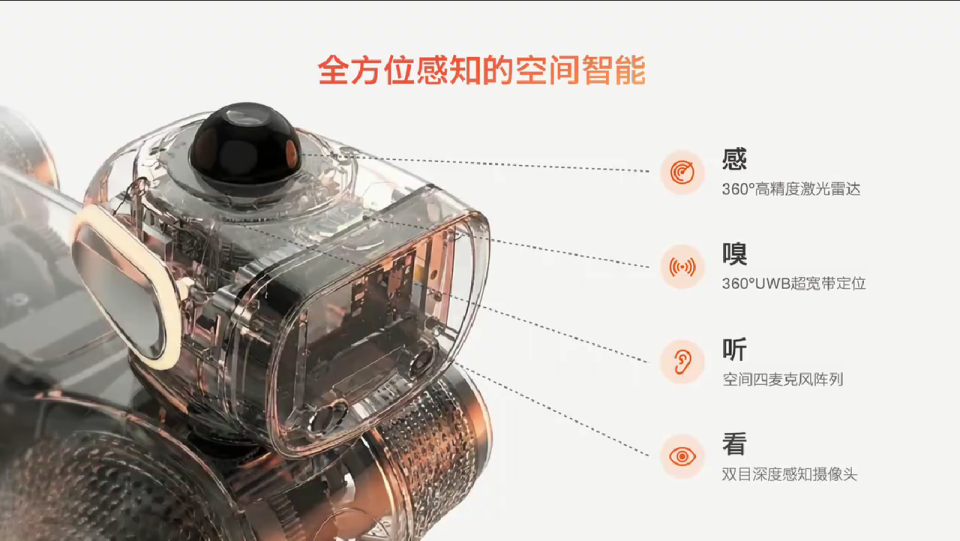 全方位感知的空间智能

感
360°高精度激光雷达

嗅
360°UWB超宽带定位

听
空间四麦克风阵列

看
双目深度感知摄像头