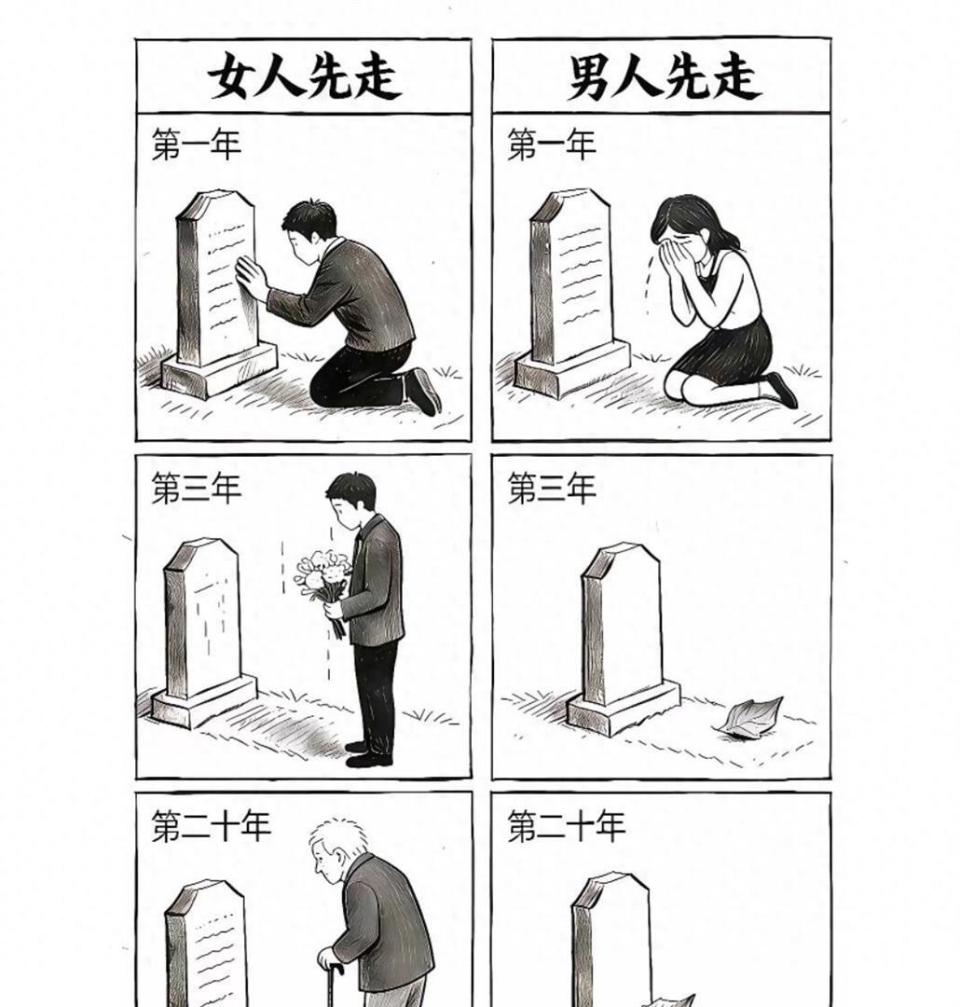 女人先走

第一年

第三年

第二十年

男人先走

第一年

第三年

第二十年