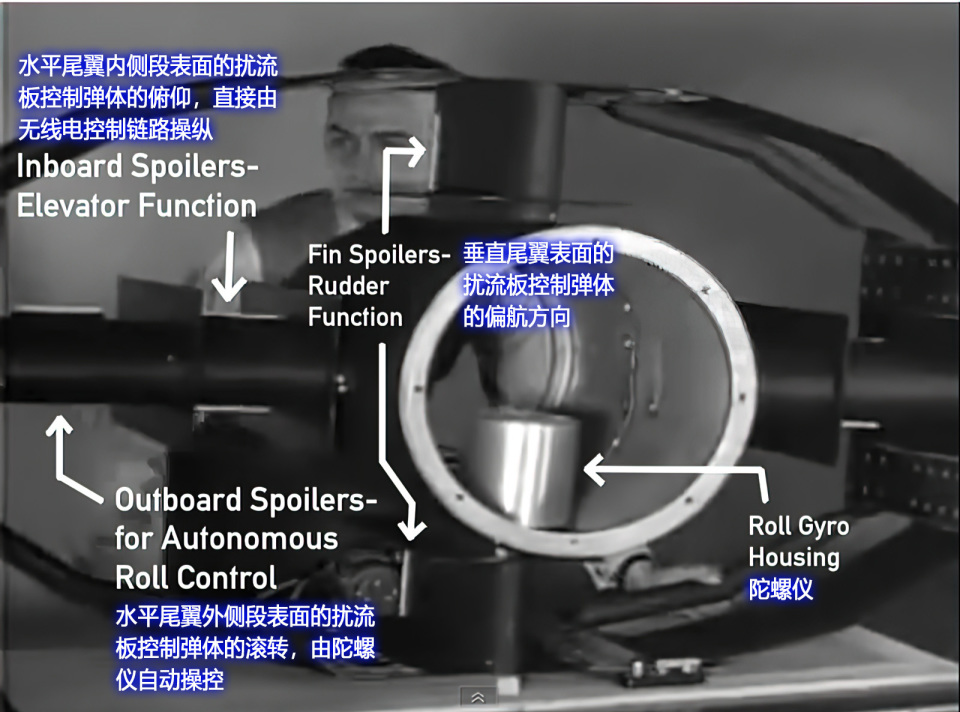 水平尾翼内侧段表面的扰流板控制弹体的俯仰，直接由无线电控制链路操纵
Inboard Spoilers-Elevator Function

Fin Spoilers-Rudder Function

垂直尾翼表面的扰流板控制弹体的偏航方向

Outboard Spoilers-for Autonomous Roll Control
水平尾翼外侧段表面的扰流板控制弹体的滚转，由陀螺仪自动操控

Roll Gyro Housing
陀螺仪