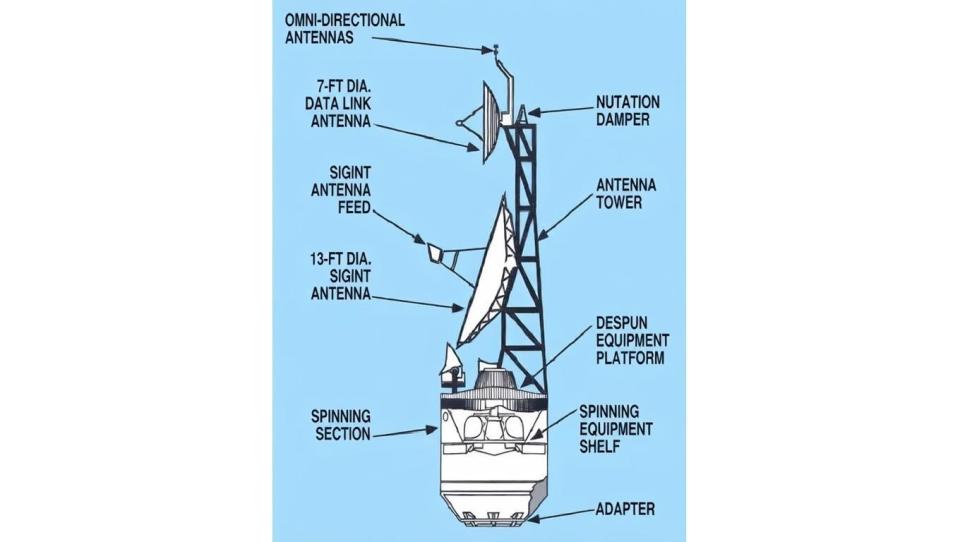 OMNI-DIRECTIONAL ANTENNAS

7-FT DIA. DATA LINK ANTENNA

SIGINT ANTENNA FEED

13-FT DIA. SIGINT ANTENNA

SPINNING SECTION

NUTATION DAMPER

ANTENNA TOWER

DESPUN EQUIPMENT PLATFORM

SPINNING EQUIPMENT SHELF

ADAPTER