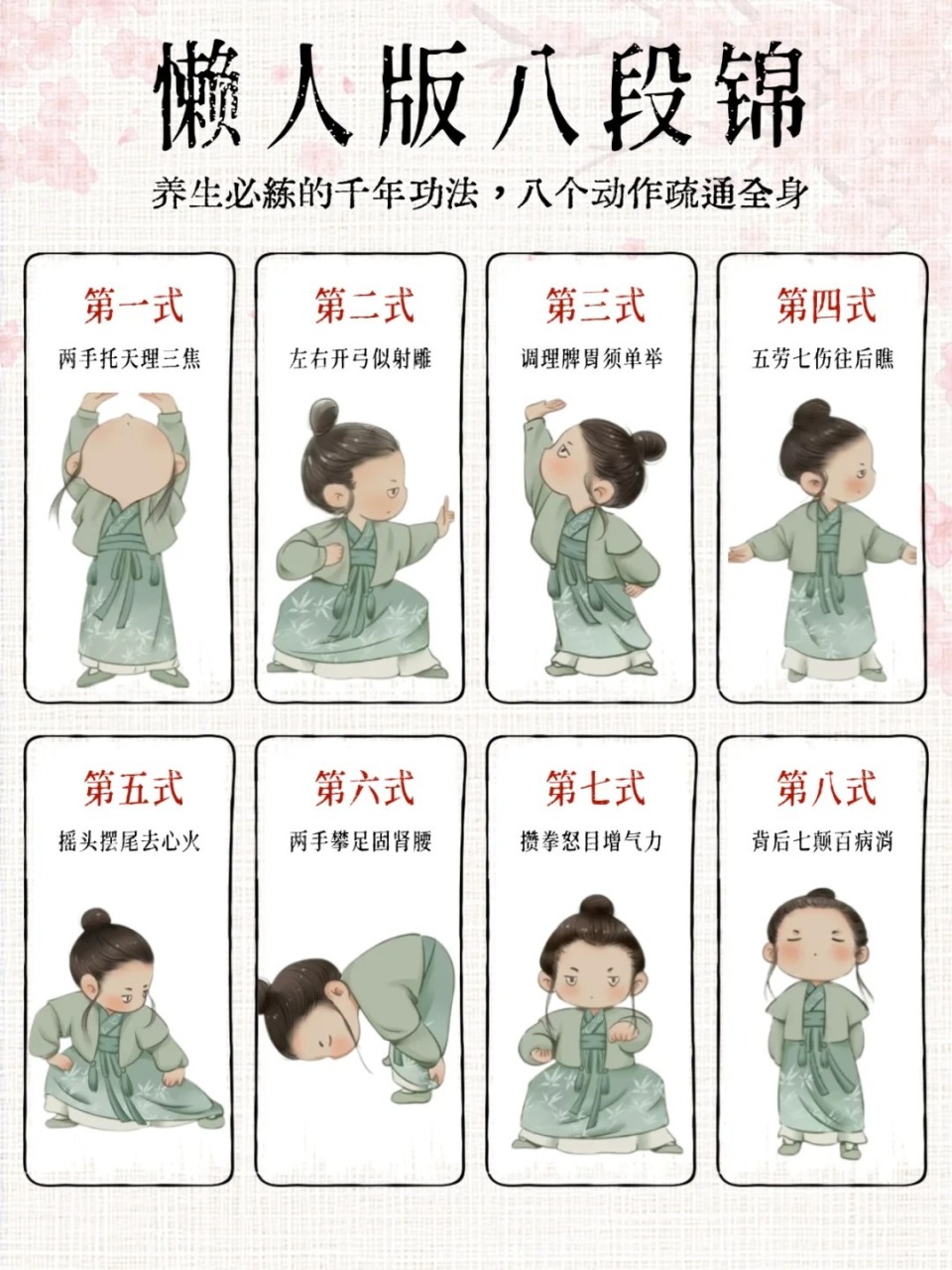 懒人版八段锦

养生必练的千年功法，八个动作疏通全身

第一式
两手托天理三焦

第二式
左右开弓似射雕

第三式
调理脾胃须单举

第四式
五劳七伤往后瞧

第五式
摇头摆尾去心火

第六式
两手攀足固肾腰

第七式
攒拳怒目增气力

第八式
背后七颠百病消