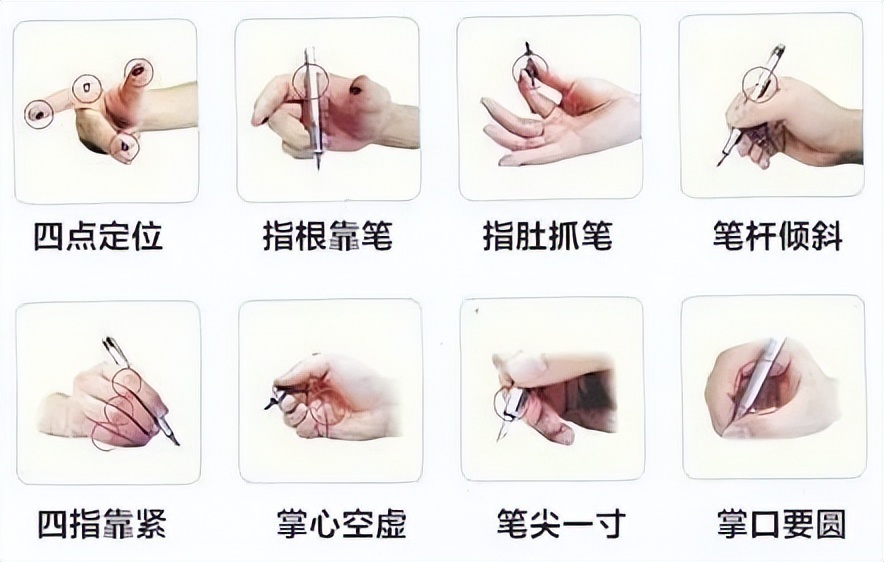 四点定位

指根靠笔

指肚抓笔

笔杆倾斜

四指靠紧

掌心空虚

笔尖一寸

掌口要圆