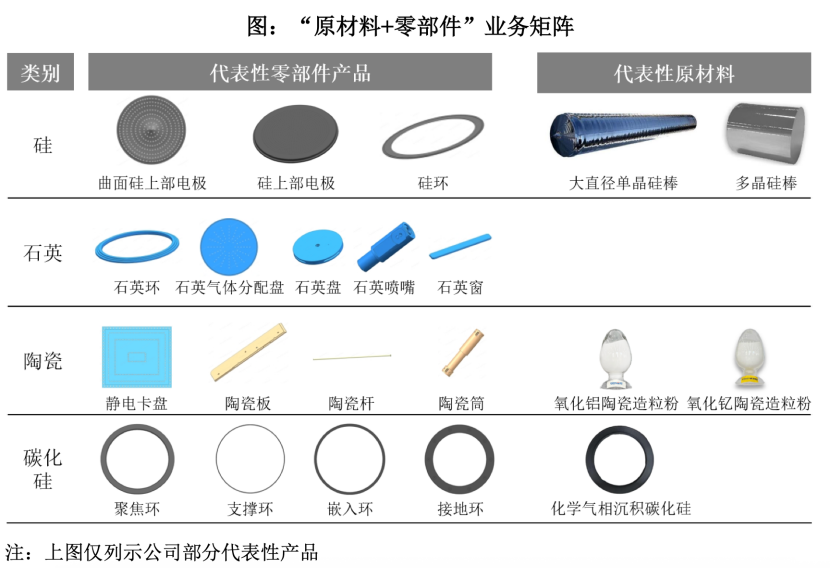 图：“原材料+零部件”业务矩阵

| 类别 | 代表性零部件产品 | 代表性原材料 |
|---|---|---|
| 硅 | 曲面硅上部电极　硅上部电极　硅环 | 大直径单晶硅棒　多晶硅棒 |
| 石英 | 石英环　石英气体分配盘　石英盘　石英喷嘴　石英窗 | |
| 陶瓷 | 静电卡盘　陶瓷板　陶瓷杆　陶瓷筒 | 氧化铝陶瓷造粒粉　氧化钇陶瓷造粒粉 |
| 碳化硅 | 聚焦环　支撑环　嵌入环　接地环 | 化学气相沉积碳化硅 |

注：上图仅列示公司部分代表性产品